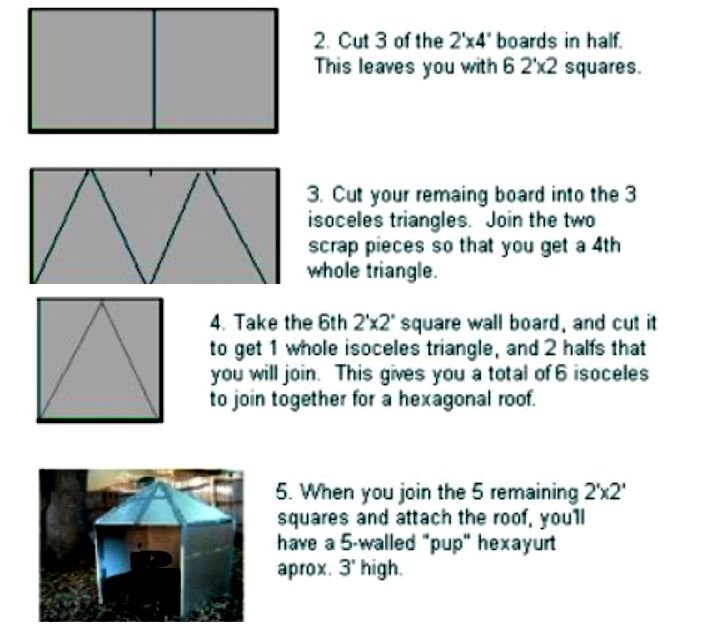 2. Cut 3 of the 2'x4' boards in half. This leaves you with 6 2'x2 squares.

3. Cut your remaing board into the 3 isoceles triangles. Join the two scrap pieces so that you get a 4th whole triangle.

4. Take the 6th 2'x2' square wall board, and cut it to get 1 whole isoceles triangle, and 2 halfs that you will join. This gives you a total of 6 isoceles to join together for a hexagonal roof.

5. When you join the 5 remaining 2'x2' squares and attach the roof, you'll have a 5-walled "pup" hexayurt aprox. 3' high.