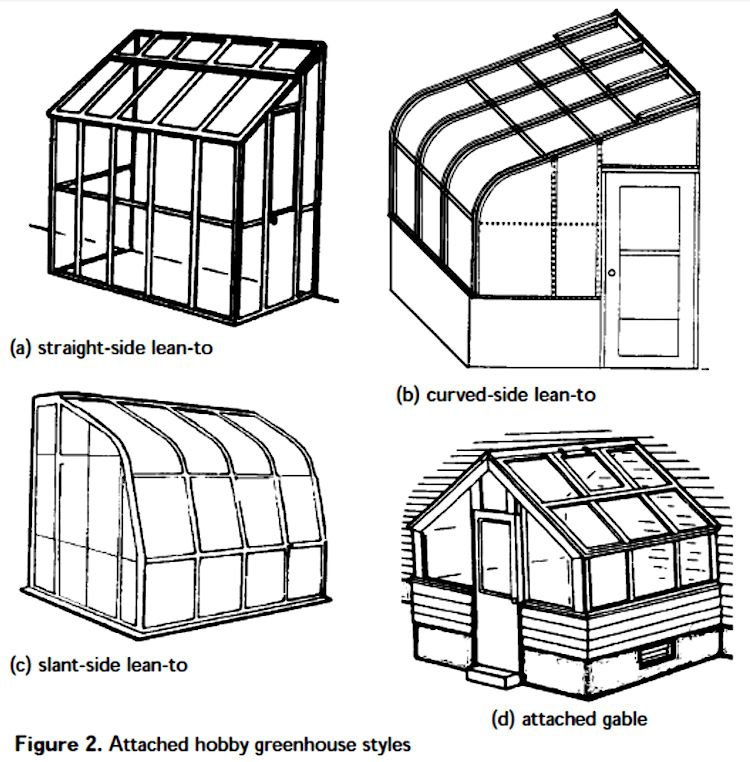 (a) straight-side lean-to

(b) curved-side lean-to

(c) slant-side lean-to

(d) attached gable

Figure 2. Attached hobby greenhouse styles