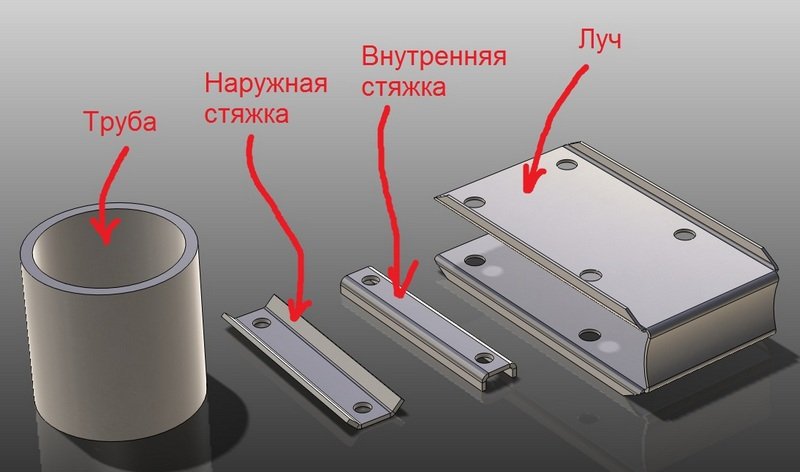 Труба

Наружная стяжка

Внутренняя стяжка

Луч